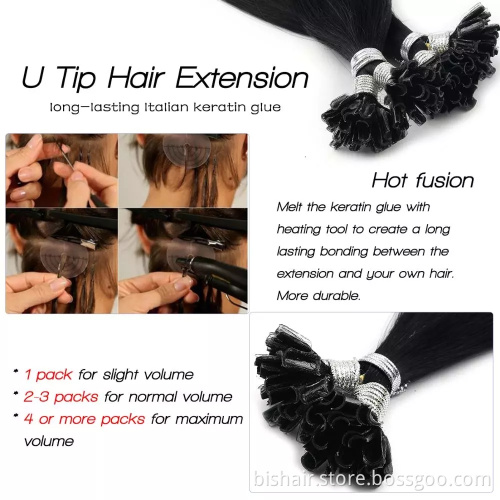 U Tip Hair Extension

long-lasting Italian keratin glue

Hot fusion

Melt the keratin glue with heating tool to create a long lasting bonding between the extension and your own hair. More durable.

* 1 pack for slight volume
* 2-3 packs for normal volume
* 4 or more packs for maximum volume

bishair.store.bossgoo.com